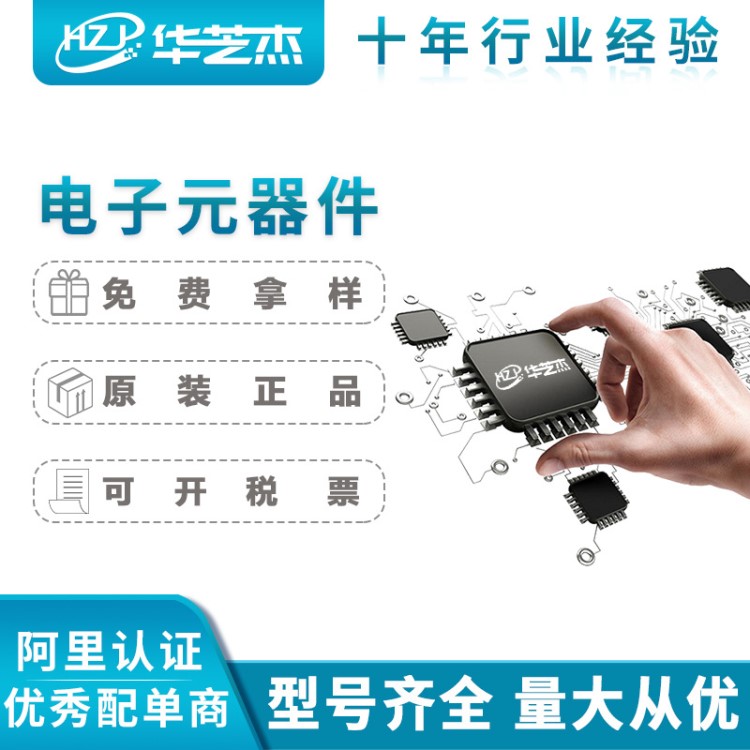 HZJ 华艺杰
十年行业经验

电子元器件

免费拿样

原装正品

可开税票

HZJ 华艺杰

阿里认证
优秀配单商

型号齐全 量大从优