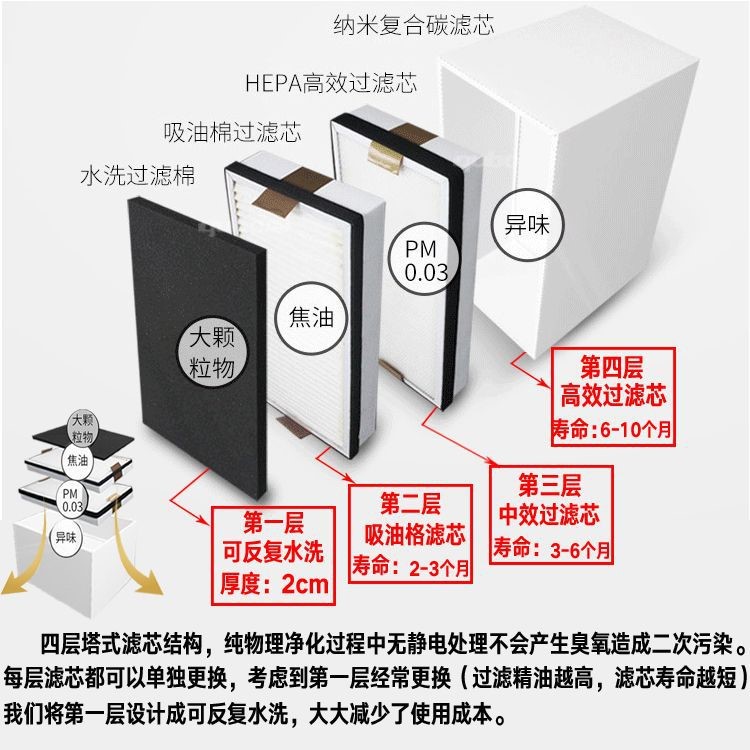 纳米复合碳滤芯

HEPA高效过滤芯

吸油棉过滤芯

水洗过滤棉

异味

PM 0.03

焦油

大颗粒物

大颗粒物

焦油

PM 0.03

异味

第四层
高效过滤芯
寿命：6-10个月

第三层
中效过滤芯
寿命：3-6个月

第二层
吸油格滤芯
寿命：2-3个月

第一层
可反复水洗
厚度：2cm

四层塔式滤芯结构，纯物理净化过程中无静电处理不会产生臭氧造成二次污染。每层滤芯都可以单独更换，考虑到第一层经常更换（过滤精油越高，滤芯寿命越短）我们将第一层设计成可反复水洗，大大减少了使用成本。