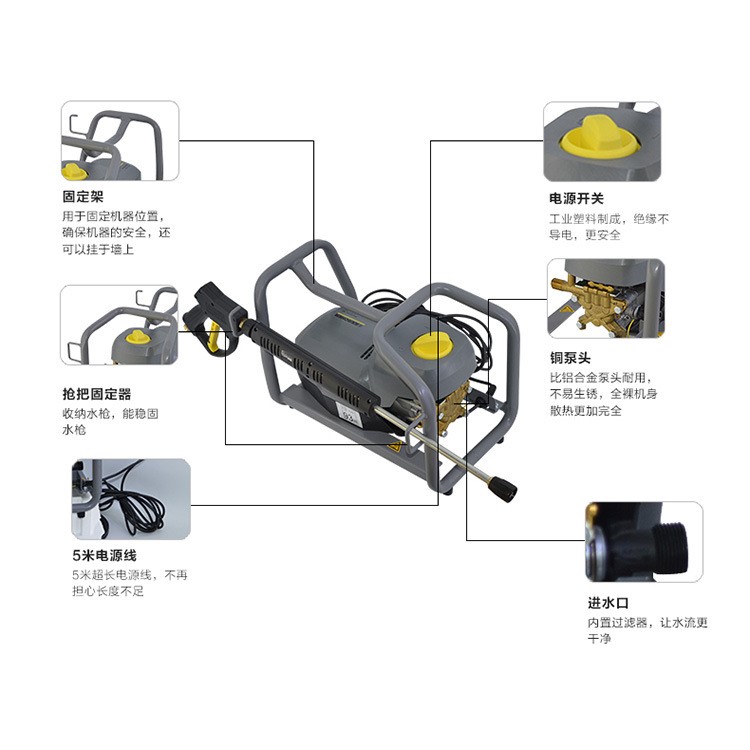 固定架
用于固定机器位置，确保机器的安全，还可以挂于墙上

抢把固定器
收纳水枪，能稳固水枪

5米电源线
5米超长电源线，不再担心长度不足

电源开关
工业塑料制成，绝缘不导电，更安全

铜泵头
比铝合金泵头耐用，不易生锈，全裸机身散热更加完全

进水口
内置过滤器，让水流更干净