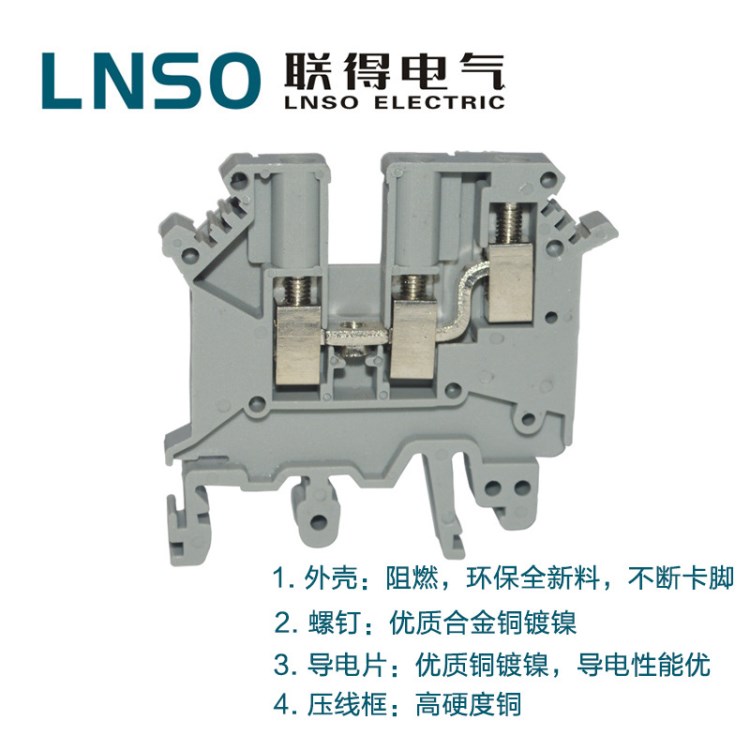 LNSO 联得电气
LNSO ELECTRIC

1. 外壳：阻燃，环保全新料，不断卡脚
2. 螺钉：优质合金铜镀镍
3. 导电片：优质铜镀镍，导电性能优
4. 压线框：高硬度铜