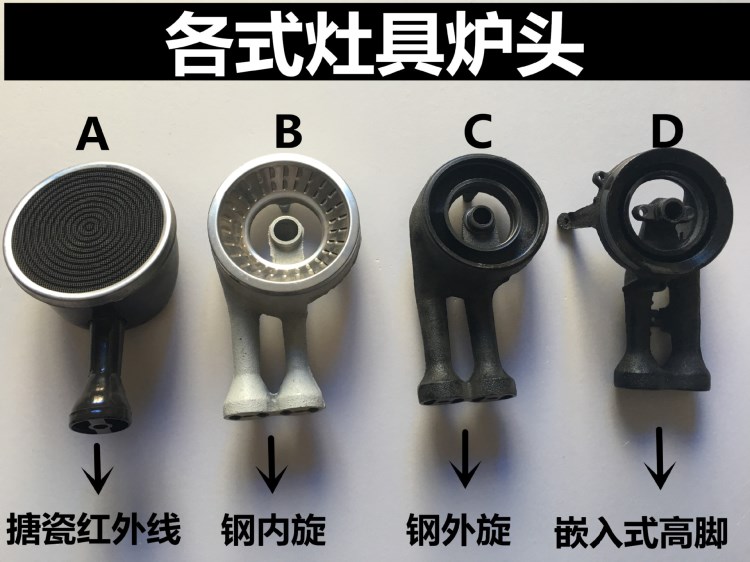 各式灶具炉头

A

B

C

D

搪瓷红外线

钢内旋

钢外旋

嵌入式高脚