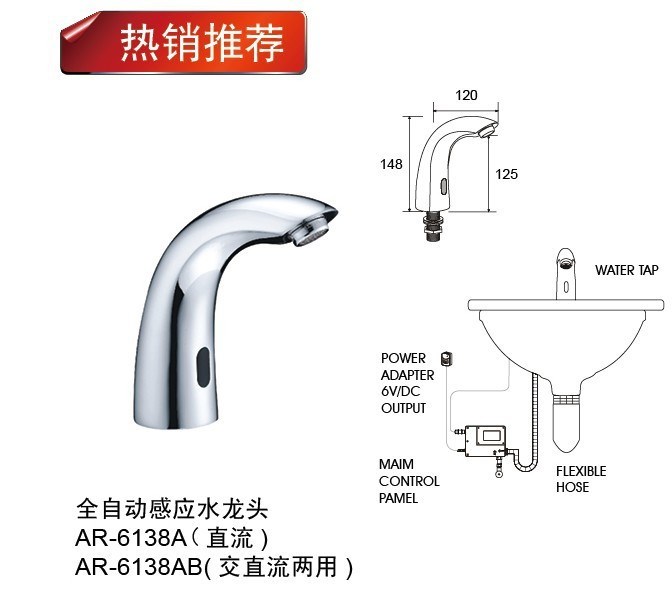 热销推荐

120

148

125

WATER TAP

POWER ADAPTER 6V/DC OUTPUT

MAIM CONTROL PAMEL

FLEXIBLE HOSE

全自动感应水龙头
AR-6138A（直流）
AR-6138AB(交直流两用)