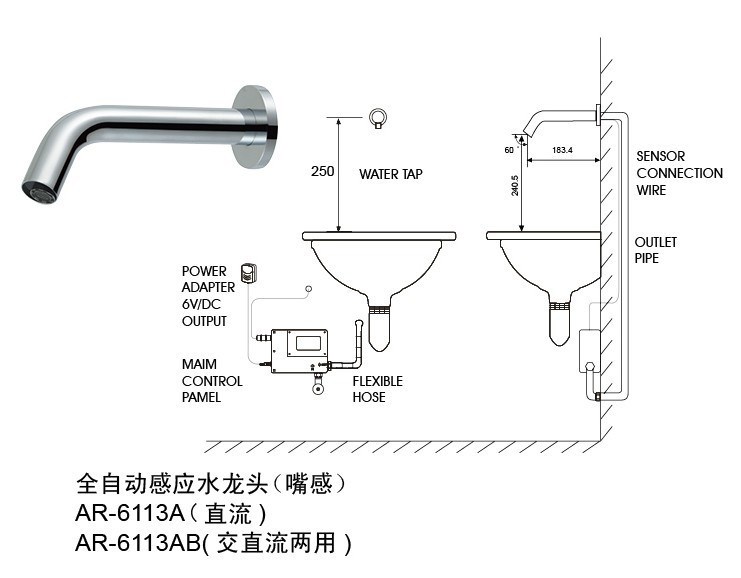 250

WATER TAP

60

183.4

240.5

SENSOR CONNECTION WIRE

OUTLET PIPE

POWER ADAPTER 6V/DC OUTPUT

MAIM CONTROL PAMEL

FLEXIBLE HOSE

全自动感应水龙头（嘴感）
AR-6113A（直流）
AR-6113AB(交直流两用)