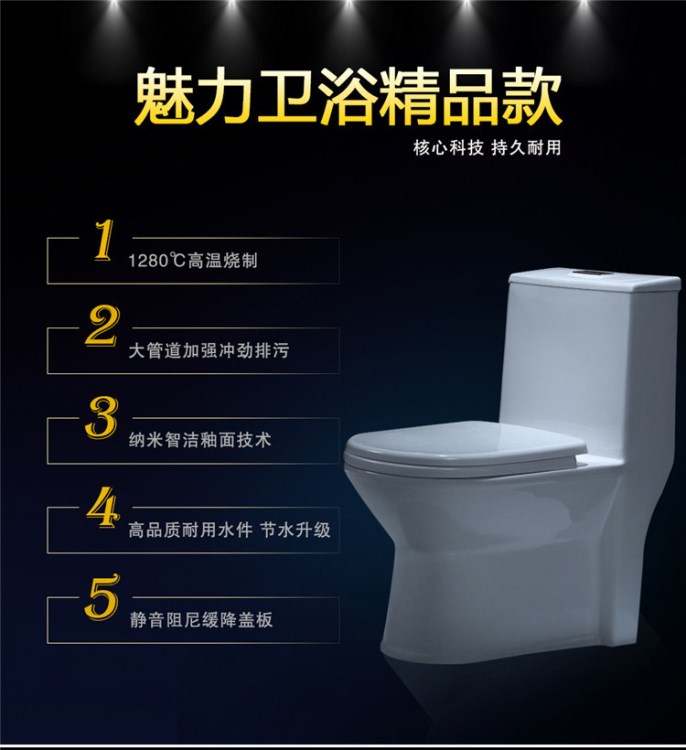 魅力卫浴精品款

核心科技 持久耐用

1
1280℃高温烧制

2
大管道加强冲劲排污

3
纳米智洁釉面技术

4
高品质耐用水件 节水升级

5
静音阻尼缓降盖板