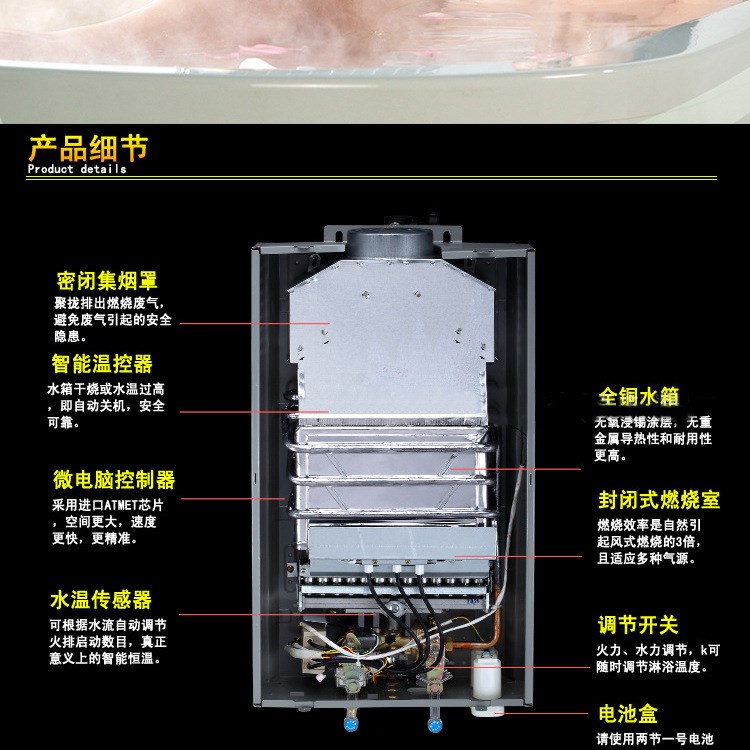 产品细节
Product details

密闭集烟罩
聚拢排出燃烧废气，避免废气引起的安全隐患。

智能温控器
水箱干烧或水温过高，即自动关机，安全可靠。

微电脑控制器
采用进口ATMET芯片，空间更大，速度更快，更精准。

水温传感器
可根据水流自动调节火排启动数目，真正意义上的智能恒温。

全铜水箱
无氧浸锡涂层，无重金属导热性和耐用性更高。

封闭式燃烧室
燃烧效率是自然引起风式燃烧的3倍，且适应多种气源。

调节开关
火力、水力调节，k可随时调节淋浴温度。

电池盒
请使用两节一号电池